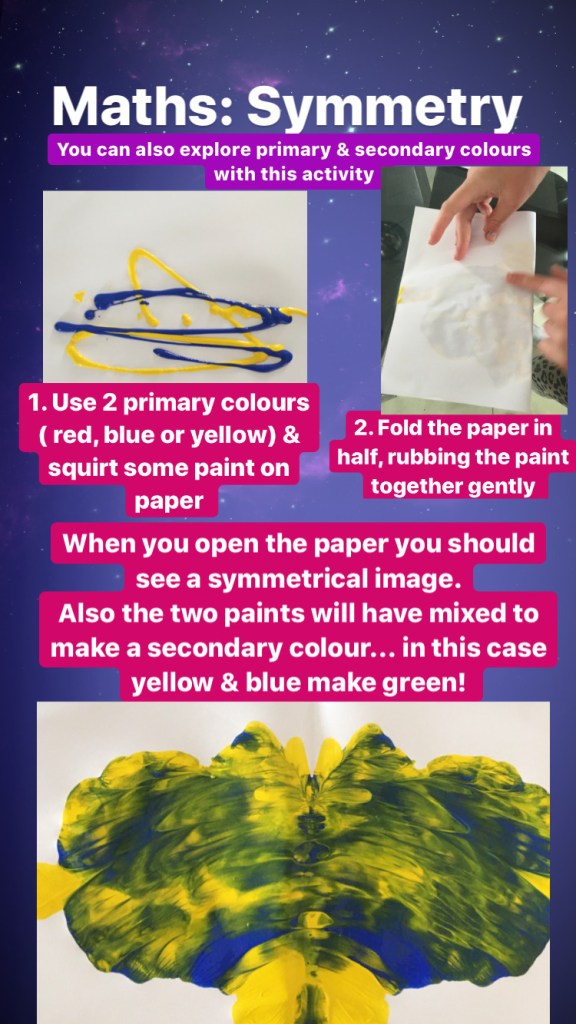 Maths: Symmetry

You can also explore primary & secondary colours with this activity

1. Use 2 primary colours ( red, blue or yellow) & squirt some paint on paper

2. Fold the paper in half, rubbing the paint together gently

When you open the paper you should see a symmetrical image.
Also the two paints will have mixed to make a secondary colour… in this case yellow & blue make green!