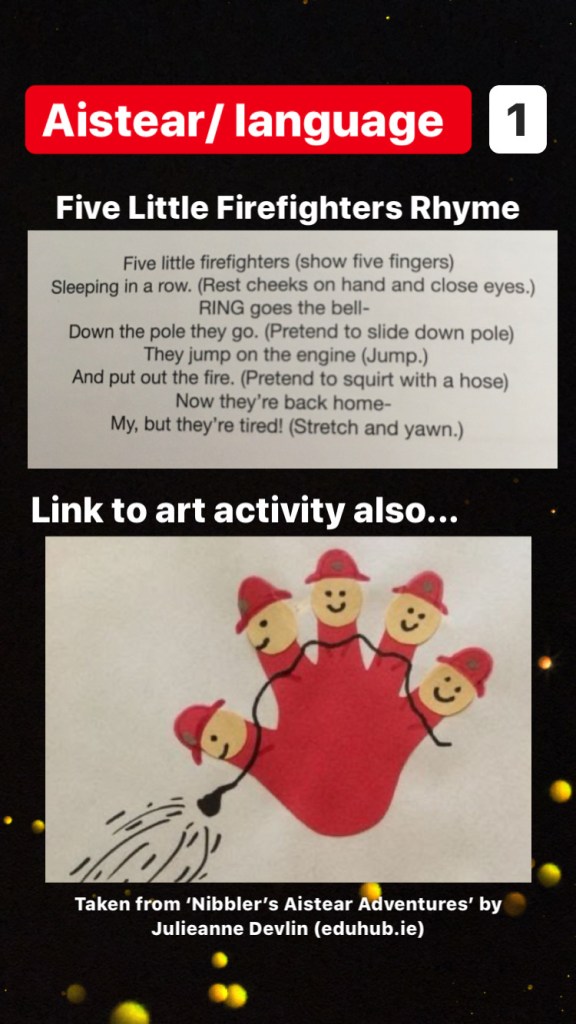 Aistear/ language

1

Five Little Firefighters Rhyme

Five little firefighters (show five fingers)
Sleeping in a row. (Rest cheeks on hand and close eyes.)
RING goes the bell-
Down the pole they go. (Pretend to slide down pole)
They jump on the engine (Jump.)
And put out the fire. (Pretend to squirt with a hose)
Now they're back home-
My, but they're tired! (Stretch and yawn.)

Link to art activity also...

Taken from 'Nibbler's Aistear Adventures' by Julieanne Devlin (eduhub.ie)